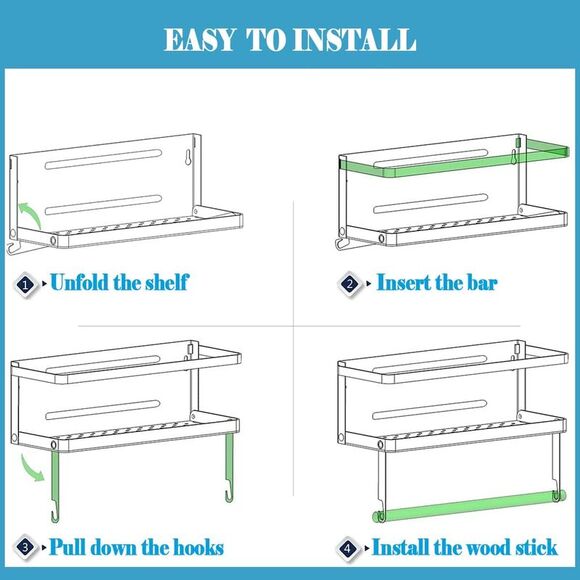 EASY TO INSTALL

1 Unfold the shelf

2 Insert the bar

3 Pull down the hooks

4 Install the wood stick